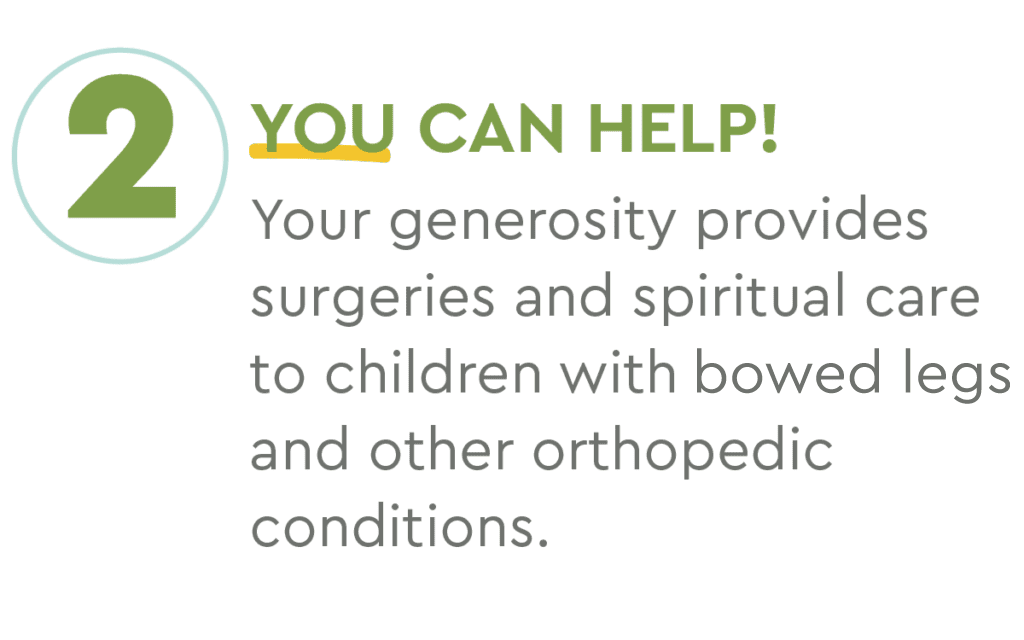 2

YOU CAN HELP!

Your generosity provides surgeries and spiritual care to children with bowed legs and other orthopedic conditions.