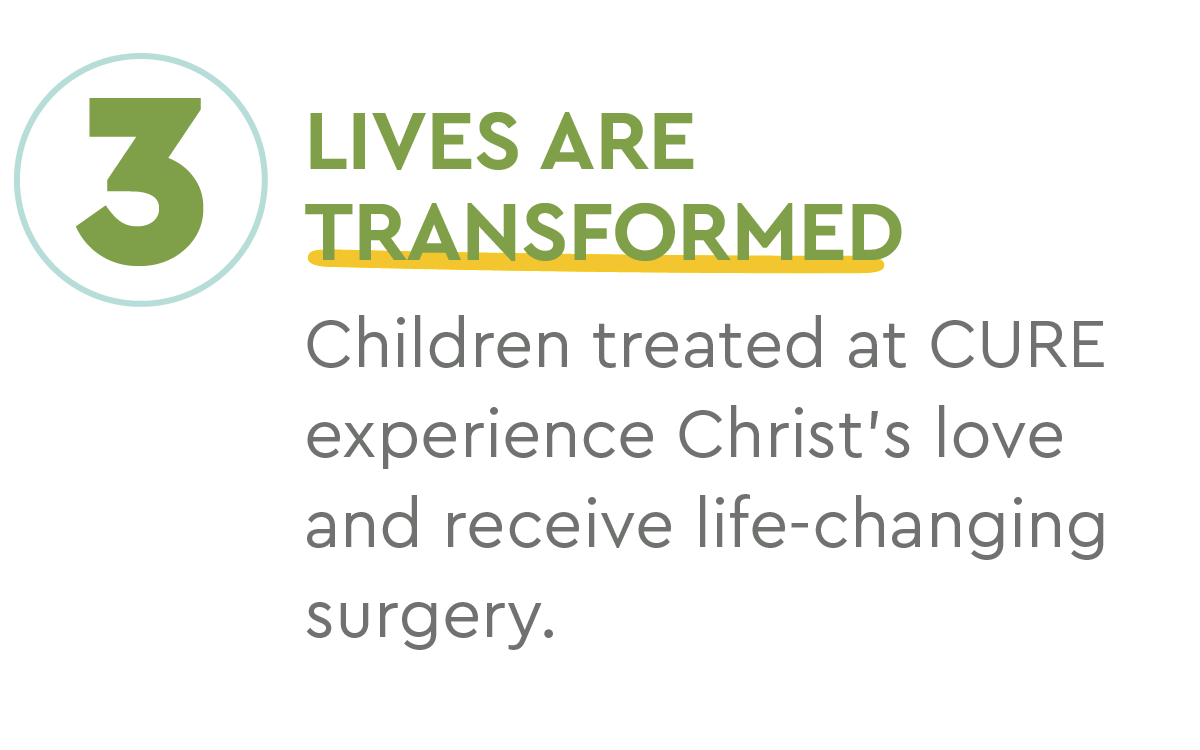 3

LIVES ARE TRANSFORMED

Children treated at CURE experience Christ's love and receive life-changing surgery.