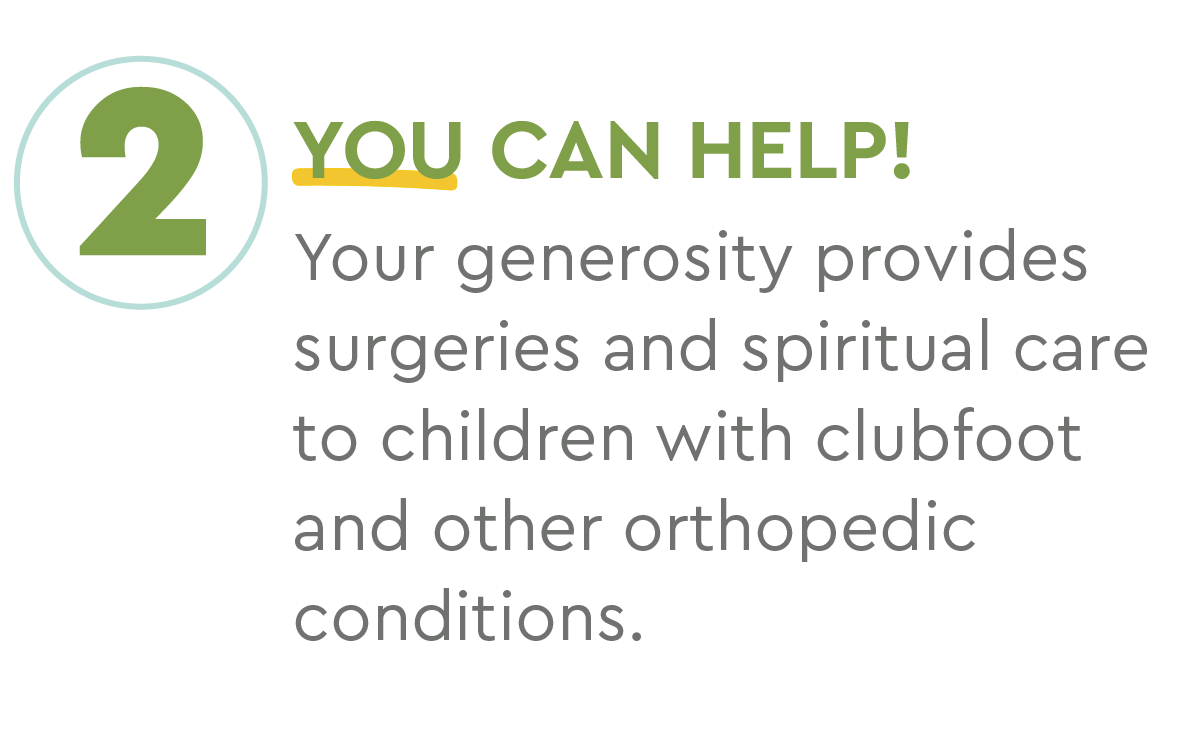 2

YOU CAN HELP!

Your generosity provides surgeries and spiritual care to children with clubfoot and other orthopedic conditions.