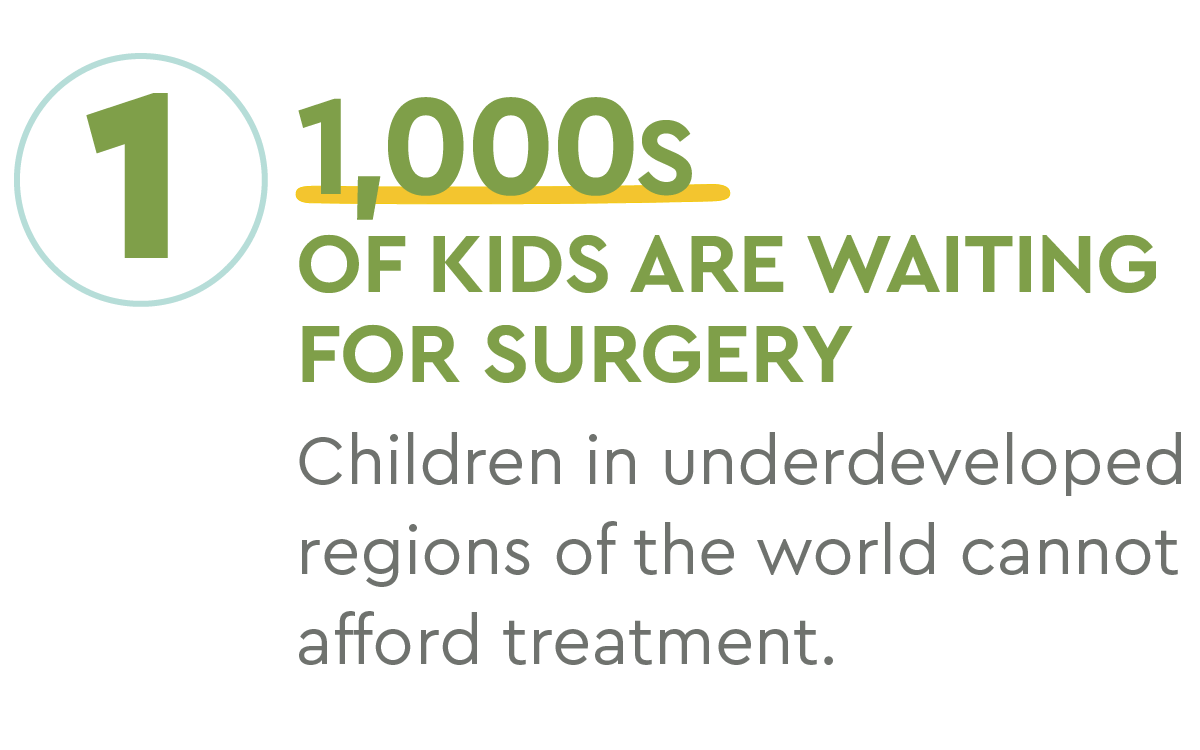 1

1,000s
OF KIDS ARE WAITING FOR SURGERY

Children in underdeveloped regions of the world cannot afford treatment.