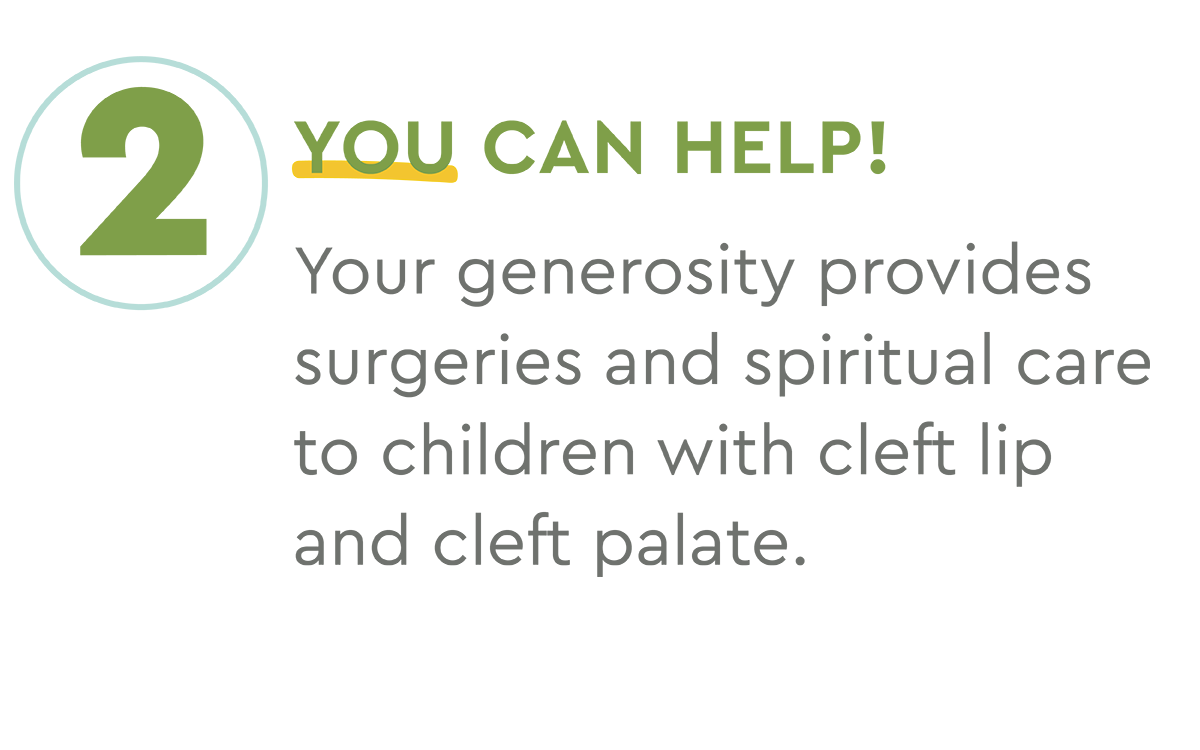 2

YOU CAN HELP!

Your generosity provides surgeries and spiritual care to children with cleft lip and cleft palate.