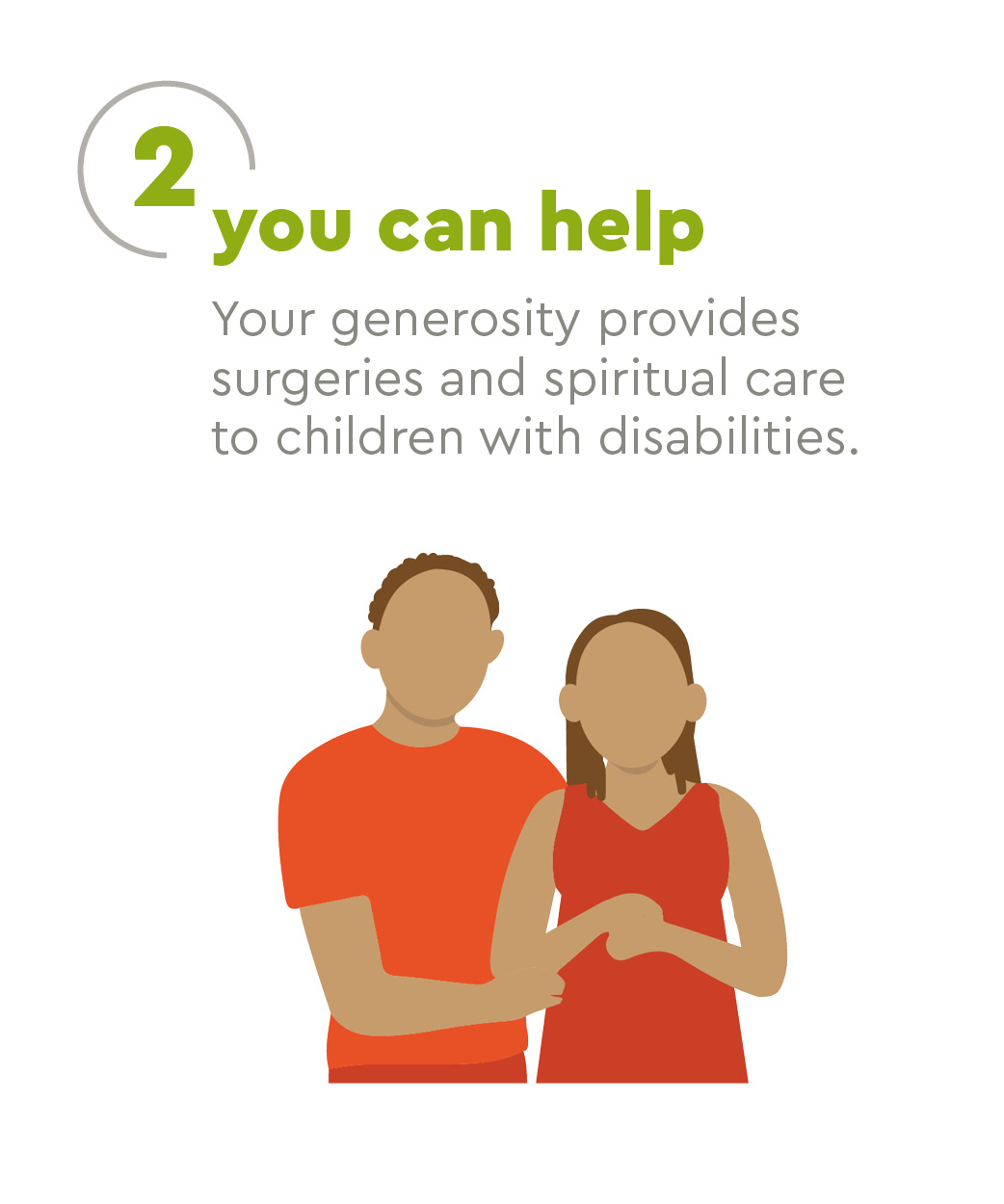 2

you can help

Your generosity provides surgeries and spiritual care to children with disabilities.