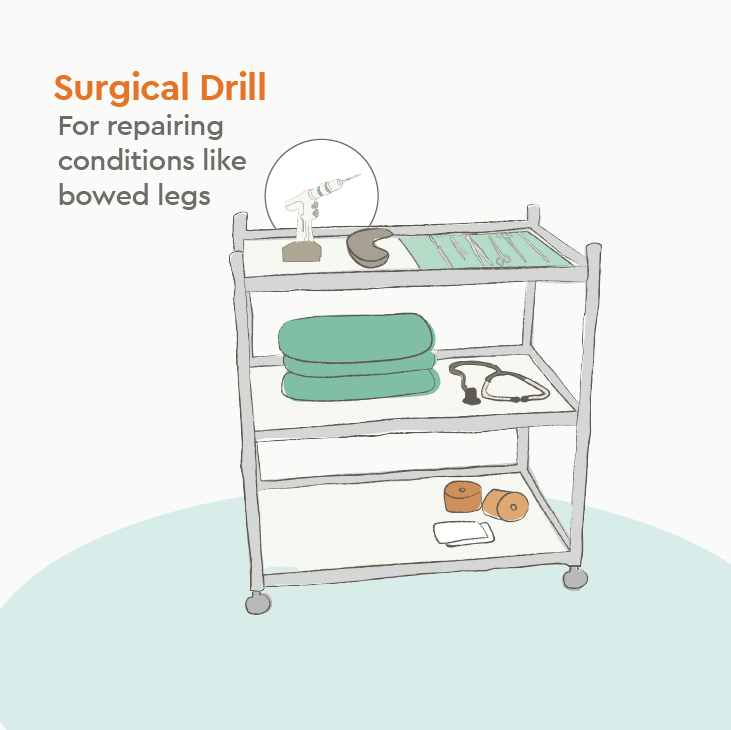 Surgical Drill

For repairing conditions like bowed legs